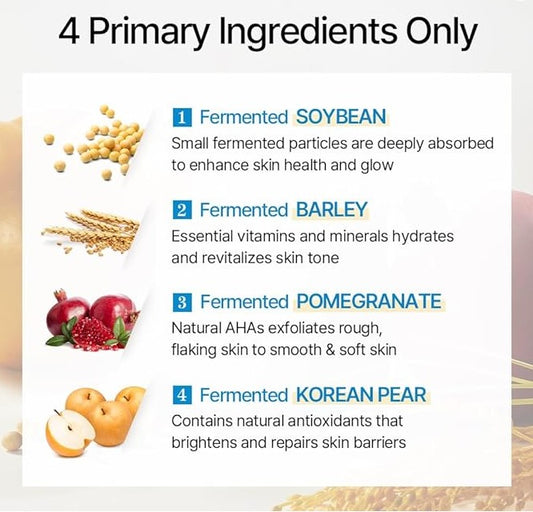 4 Primary Ingredients Only

1 Fermented SOYBEAN
Small fermented particles are deeply absorbed to enhance skin health and glow

2 Fermented BARLEY
Essential vitamins and minerals hydrates and revitalizes skin tone

3 Fermented POMEGRANATE
Natural AHAs exfoliates rough, flaking skin to smooth & soft skin

4 Fermented KOREAN PEAR
Contains natural antioxidants that brightens and repairs skin barriers