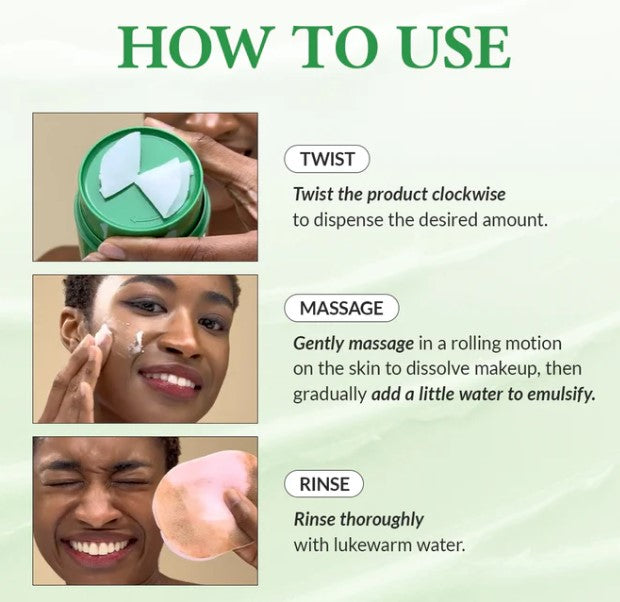 HOW TO USE

TWIST

Twist the product clockwise to dispense the desired amount.

MASSAGE

Gently massage in a rolling motion on the skin to dissolve makeup, then gradually add a little water to emulsify.

RINSE

Rinse thoroughly with lukewarm water.